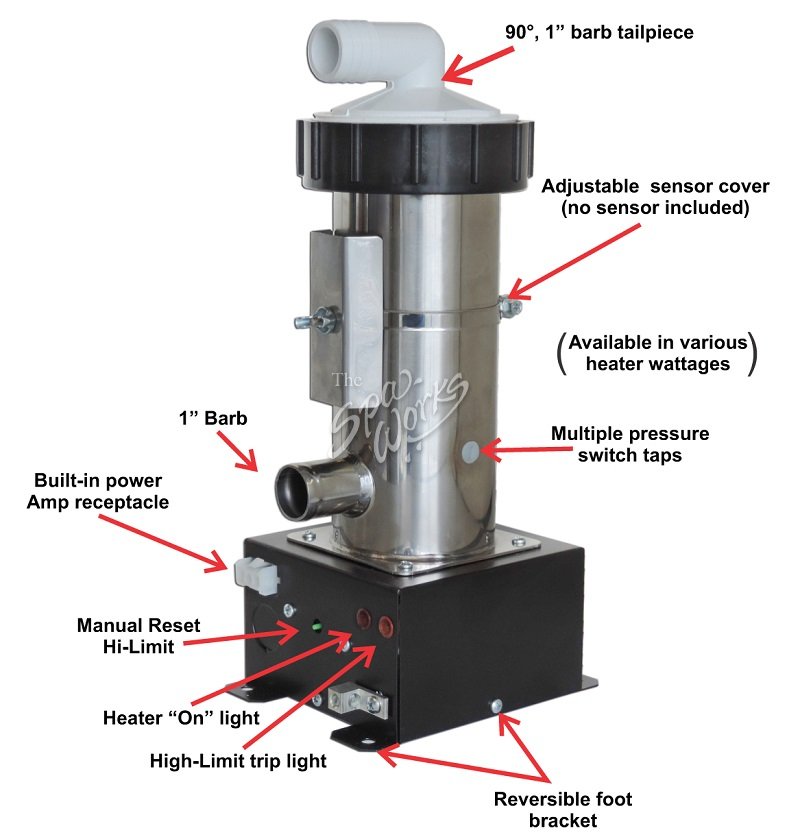 90°, 1” barb tailpiece

Adjustable sensor cover (no sensor included)

(Available in various heater wattages)

The Spa-Works

1” Barb

Multiple pressure switch taps

Built-in power Amp receptacle

Manual Reset Hi-Limit

Heater “On” light

High-Limit trip light

Reversible foot bracket